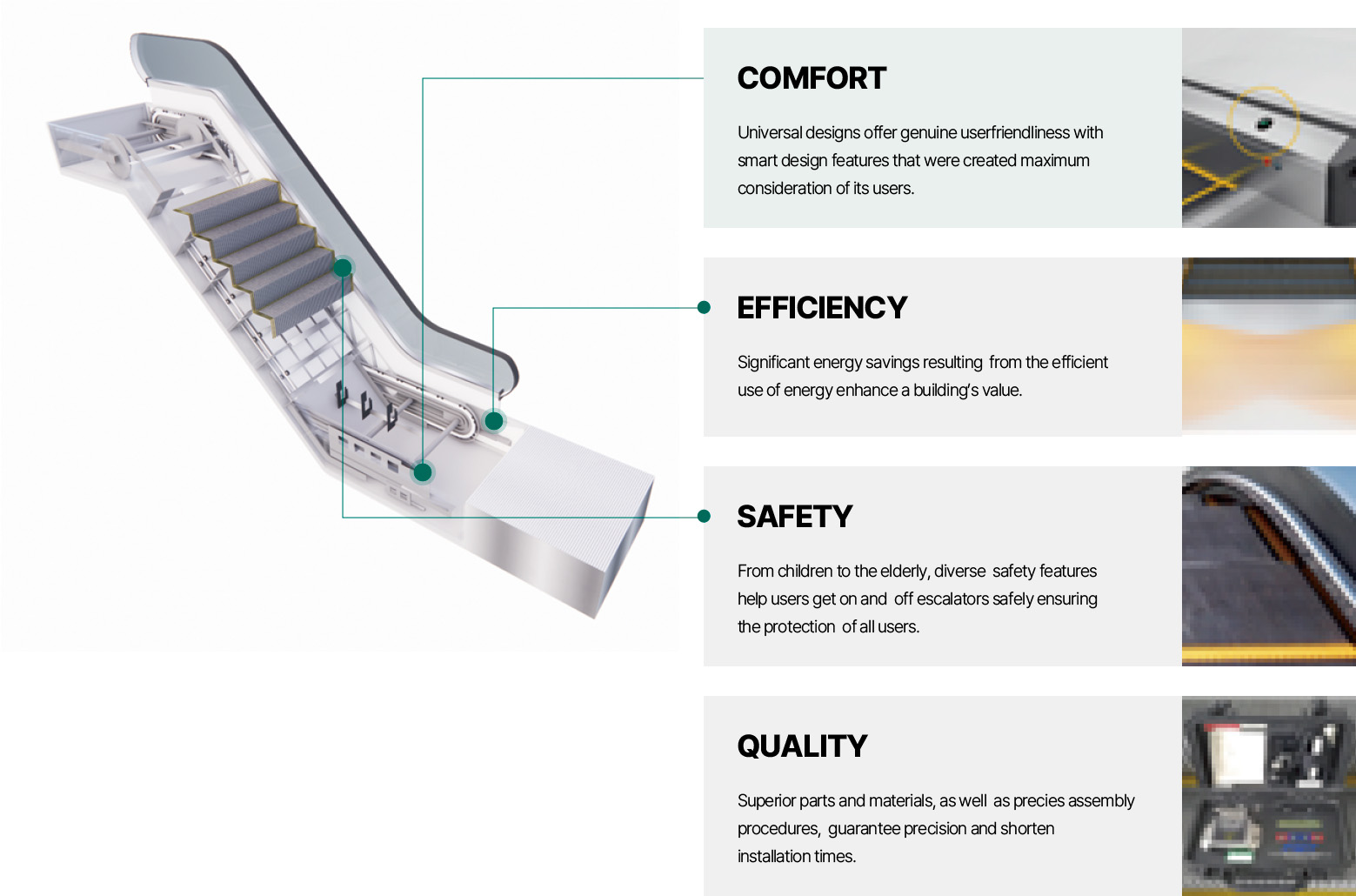 COMFORT

Universal designs offer genuine userfriendliness with smart design features that were created maximum consideration of its users.

EFFICIENCY

Significant energy savings resulting from the efficient use of energy enhance a building's value.

SAFETY

From children to the elderly, diverse safety features help users get on and off escalators safely ensuring the protection of all users.

QUALITY

Superior parts and materials, as well as precies assembly procedures, guarantee precision and shorten installation times.